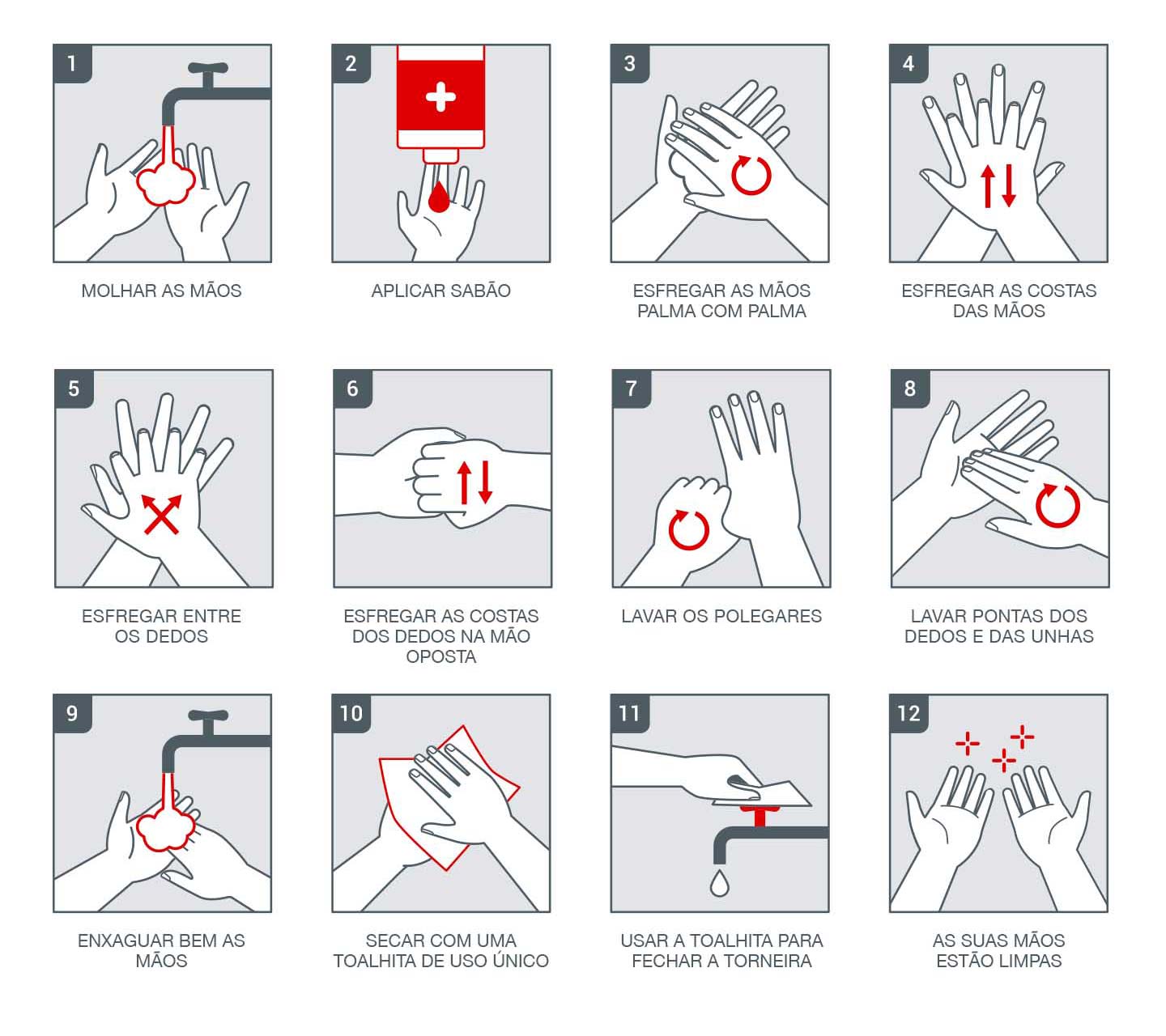 1
MOLHAR AS MÃOS

2
APLICAR SABÃO

3
ESFREGAR AS MÃOS PALMA COM PALMA

4
ESFREGAR AS COSTAS DAS MÃOS

5
ESFREGAR ENTRE OS DEDOS

6
ESFREGAR AS COSTAS DOS DEDOS NA MÃO OPOSTA

7
LAVAR OS POLEGARES

8
LAVAR PONTAS DOS DEDOS E DAS UNHAS

9
ENXAGUAR BEM AS MÃOS

10
SECAR COM UMA TOALHITA DE USO ÚNICO

11
USAR A TOALHITA PARA FECHAR A TORNEIRA

12
AS SUAS MÃOS ESTÃO LIMPAS